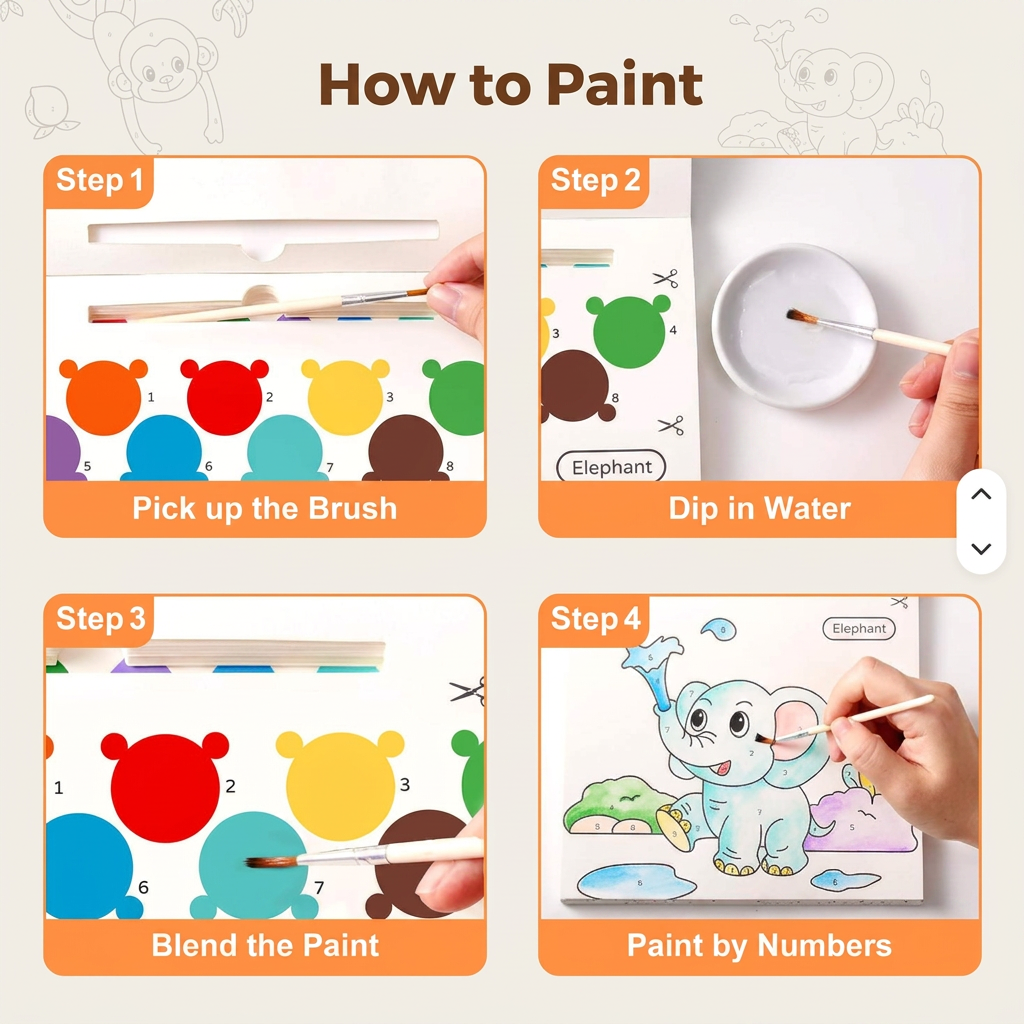 How to Paint

Step 1

1 2 3 5 6 7 8

Pick up the Brush

Step 2

3 4 8

Elephant

Dip in Water

Step 3

1 2 3 6 7

Blend the Paint

Step 4

Elephant

Paint by Numbers